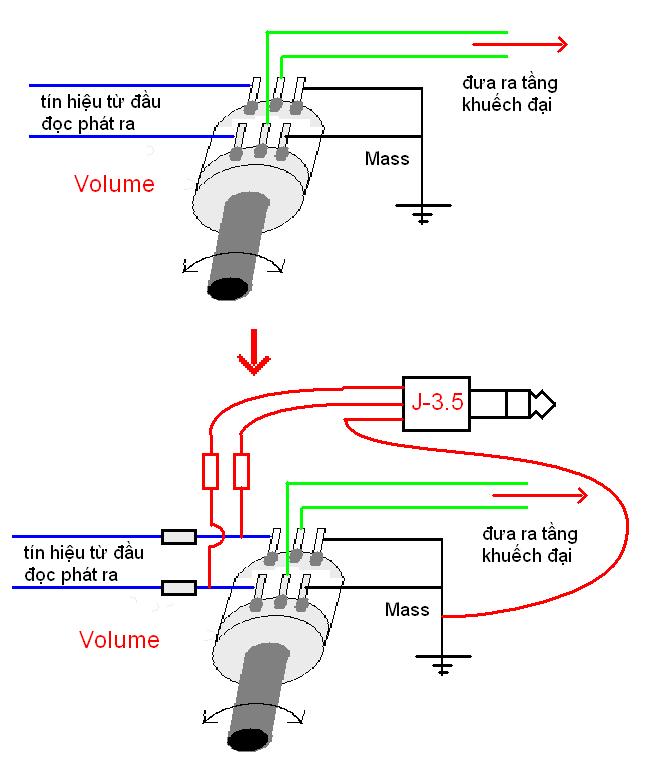 tín hiệu từ đầu đọc phát ra

đưa ra tầng khuếch đại

Mass

Volume

J-3.5

tín hiệu từ đầu đọc phát ra

đưa ra tầng khuếch đại

Mass

Volume