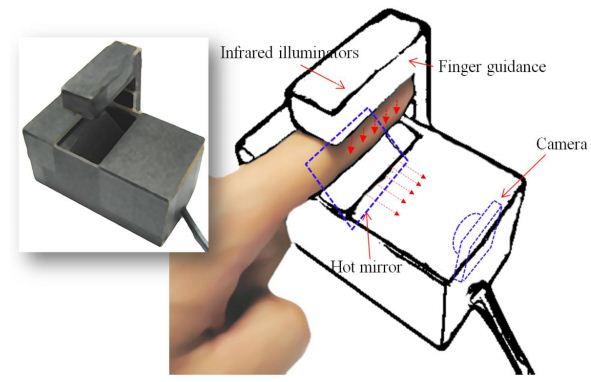 Infrared illuminators
Finger guidance
Camera
Hot mirror