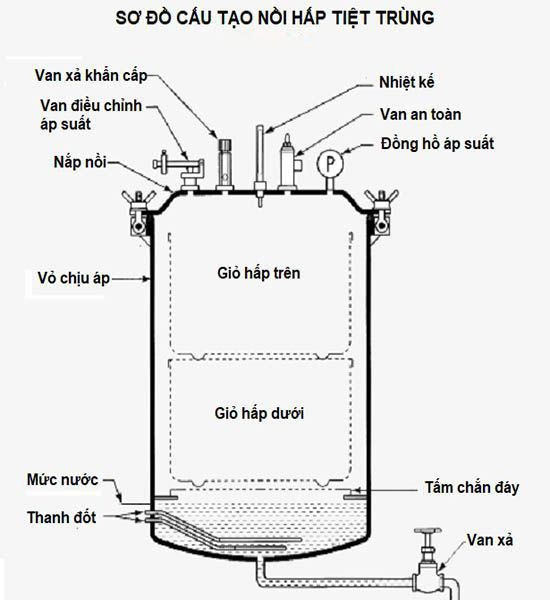 SƠ ĐỒ CẤU TẠO NỒI HẤP TIỆT TRÙNG

Van xả khẩn cấp

Van điều chỉnh áp suất

Nắp nồi

Nhiệt kế

Van an toàn

Đồng hồ áp suất

P

Vỏ chịu áp

Giỏ hấp trên

Giỏ hấp dưới

Mức nước

Thanh đốt

Tấm chắn đáy

Van xả