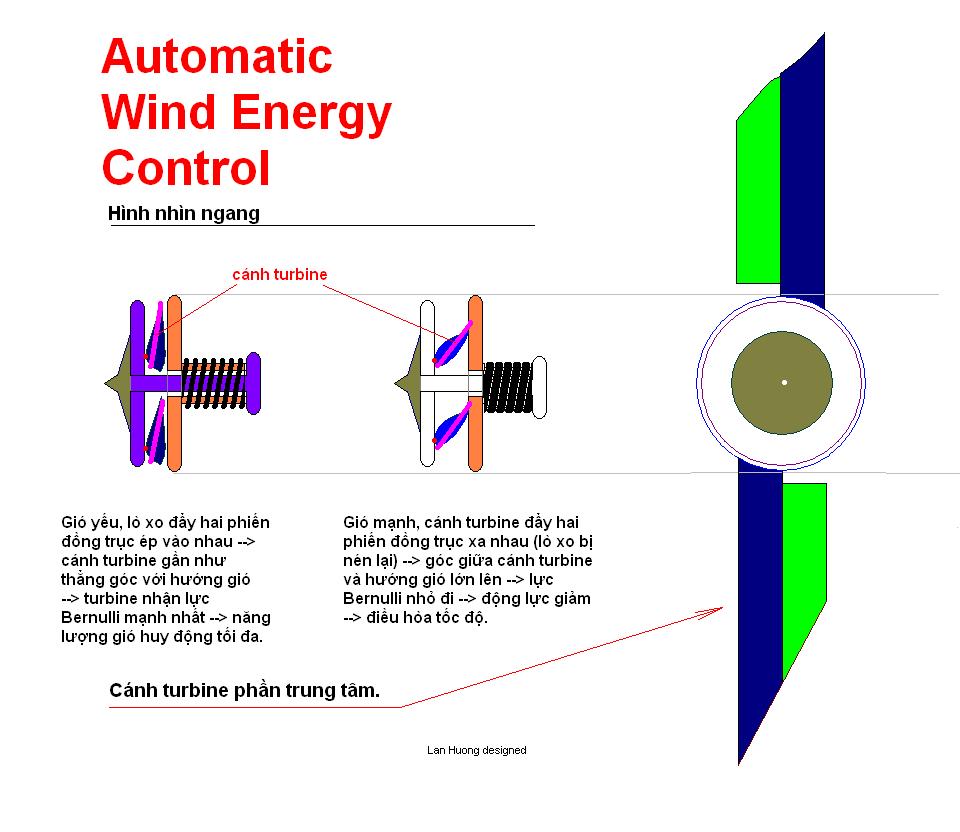 Automatic Wind Energy Control

Hình nhìn ngang

cánh turbine

Gió yếu, lò xo đẩy hai phiến đồng trục ép vào nhau --> cánh turbine gần như thẳng góc với hướng gió --> turbine nhận lực Bernulli mạnh nhất --> năng lượng gió huy động tối đa.

Gió mạnh, cánh turbine đẩy hai phiến đồng trục xa nhau (lò xo bị nén lại) --> góc giữa cánh turbine và hướng gió lớn lên --> lực Bernulli nhỏ đi --> động lực giảm --> điều hòa tốc độ.

Cánh turbine phần trung tâm.

Lan Huong designed