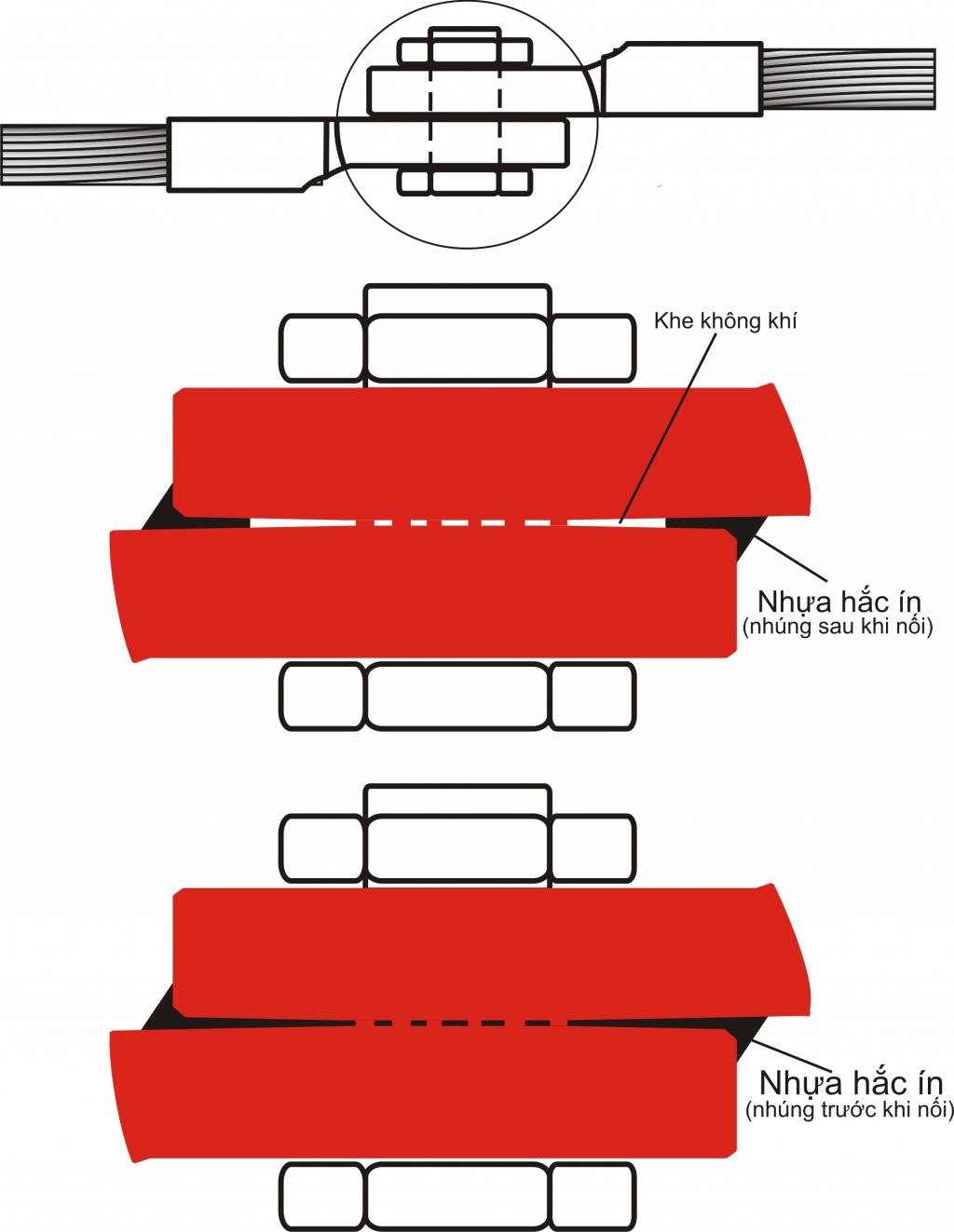 Khe không khí

Nhựa hắc ín
(nhúng sau khi nối)

Nhựa hắc ín
(nhúng trước khi nối)