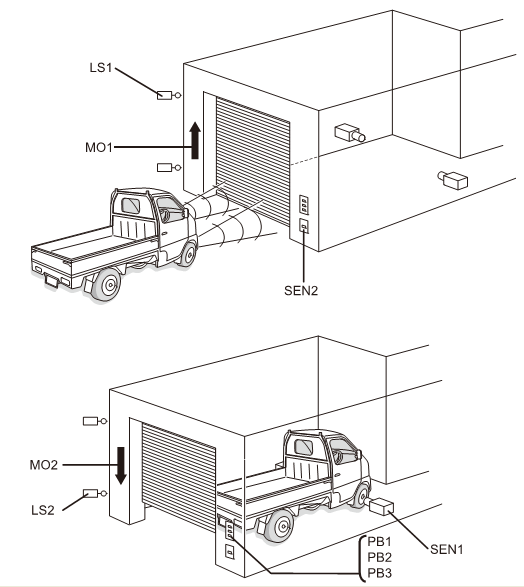 LS1
MO1
SEN2
MO2
LS2
PB1
PB2
PB3
SEN1