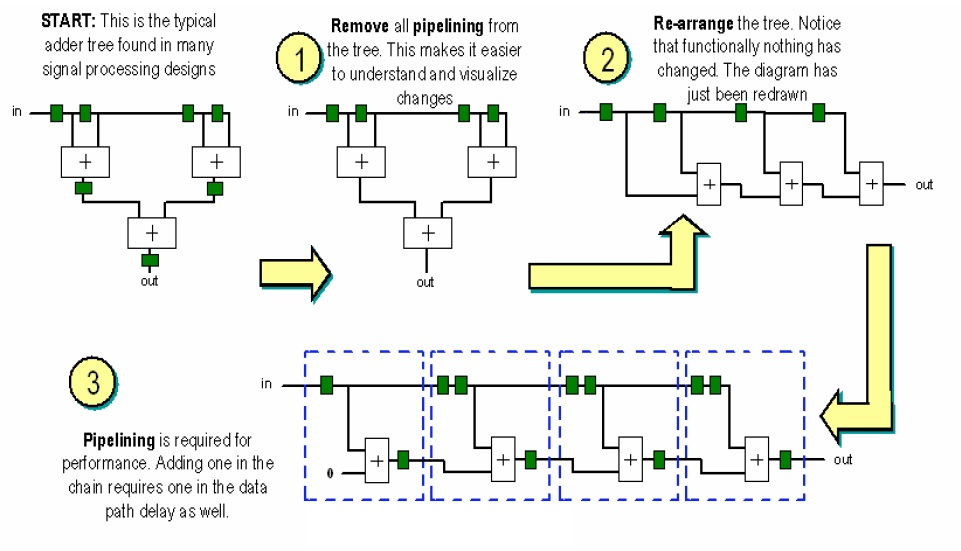 START: This is the typical adder tree found in many signal processing designs

in

+

+

+

out

1

Remove all pipelining from the tree. This makes it easier to understand and visualize changes

in

+

+

+

out

2

Re-arrange the tree. Notice that functionally nothing has changed. The diagram has just been redrawn

in

+

+

+

out

3

Pipelining is required for performance. Adding one in the chain requires one in the data path delay as well.

in

0

+

+

+

+

out