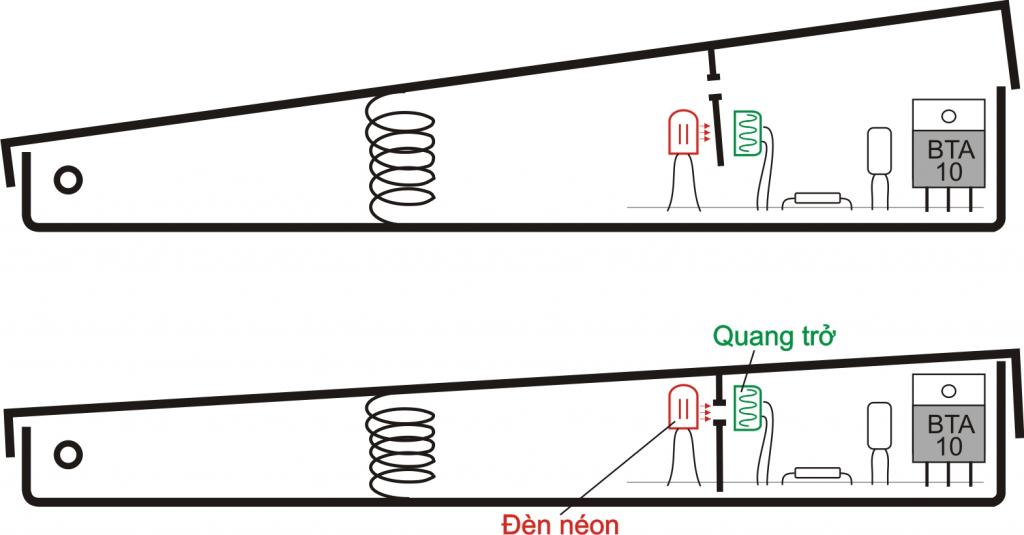 BTA
10

Quang trở

BTA
10

Đèn néon