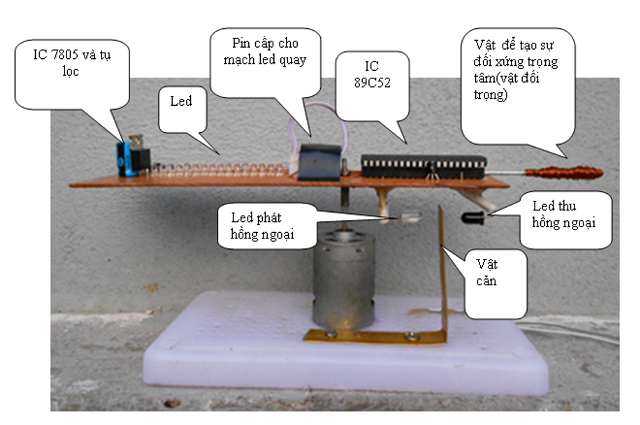 IC 7805 và tụ lọc

Led

Pin cấp cho mạch led quay

IC 89C52

Vật để tạo sự đối xứng trọng tâm(vật đối trọng)

Led phát hồng ngoại

Led thu hồng ngoại

Vật cản