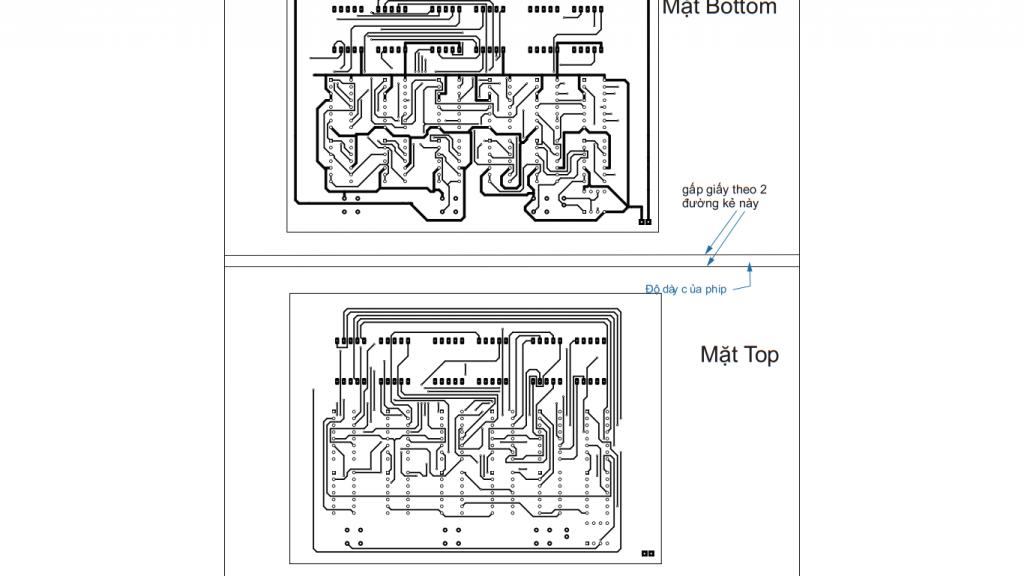 Mặt Bottom

gấp giấy theo 2 đường kẻ này

Độ dày c ủa phíp

Mặt Top