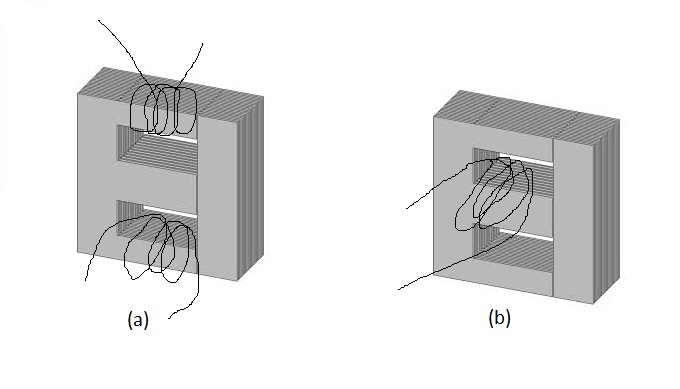 (a)

(b)