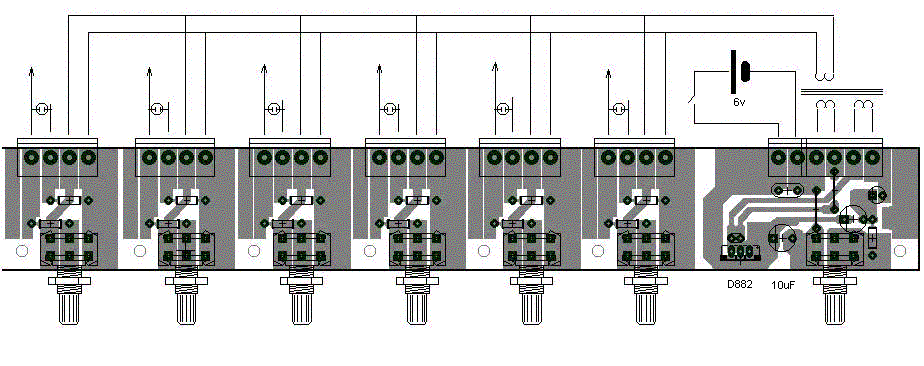 6v

D882

10uF