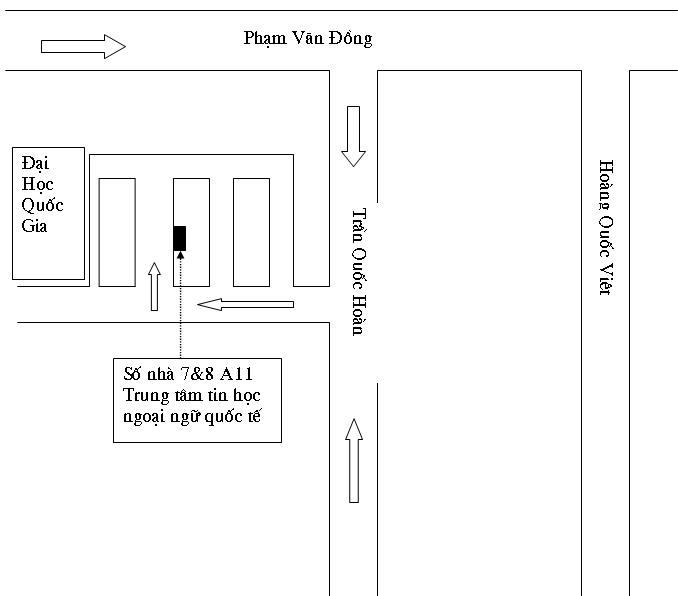 Phạm Văn Đồng

Đại Học Quốc Gia

Trần Quốc Hoàn

Hoàng Quốc Việt

Số nhà 7&8 A11
Trung tâm tin học ngoại ngữ quốc tế