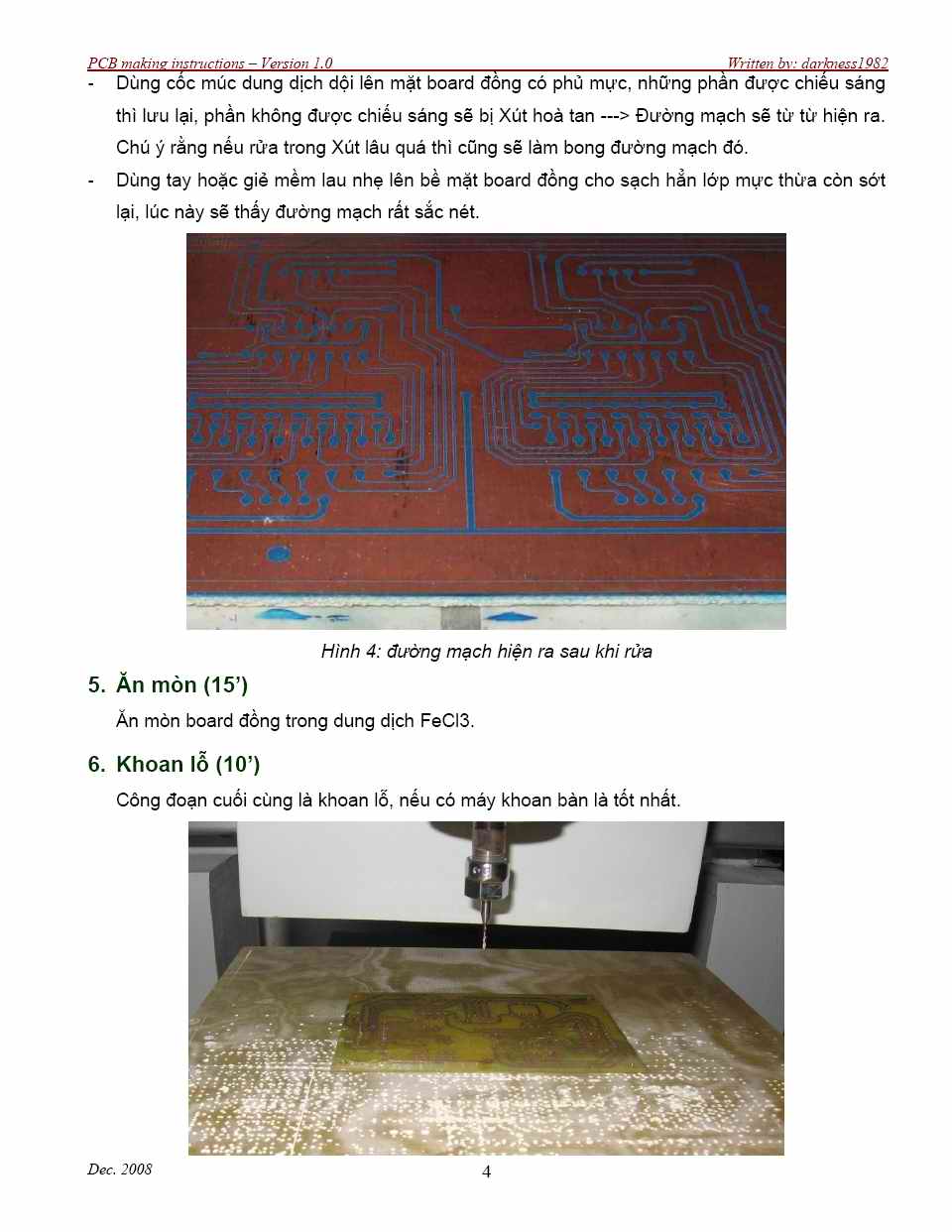 PCB making instructions – Version 1.0 Written by: darkness1982

- Dùng cốc múc dung dịch dội lên mặt board đồng có phủ mực, những phần được chiếu sáng thì lưu lại, phần không được chiếu sáng sẽ bị Xút hoà tan ---> Đường mạch sẽ từ từ hiện ra. Chú ý rằng nếu rửa trong Xút lâu quá thì cũng sẽ làm bong đường mạch đó.
- Dùng tay hoặc giẻ mềm lau nhẹ lên bề mặt board đồng cho sạch hẳn lớp mực thừa còn sót lại, lúc này sẽ thấy đường mạch rất sắc nét.

Hình 4: đường mạch hiện ra sau khi rửa

5. Ăn mòn (15')

Ăn mòn board đồng trong dung dịch FeCl3.

6. Khoan lỗ (10')

Công đoạn cuối cùng là khoan lỗ, nếu có máy khoan bàn là tốt nhất.

Dec. 2008 4