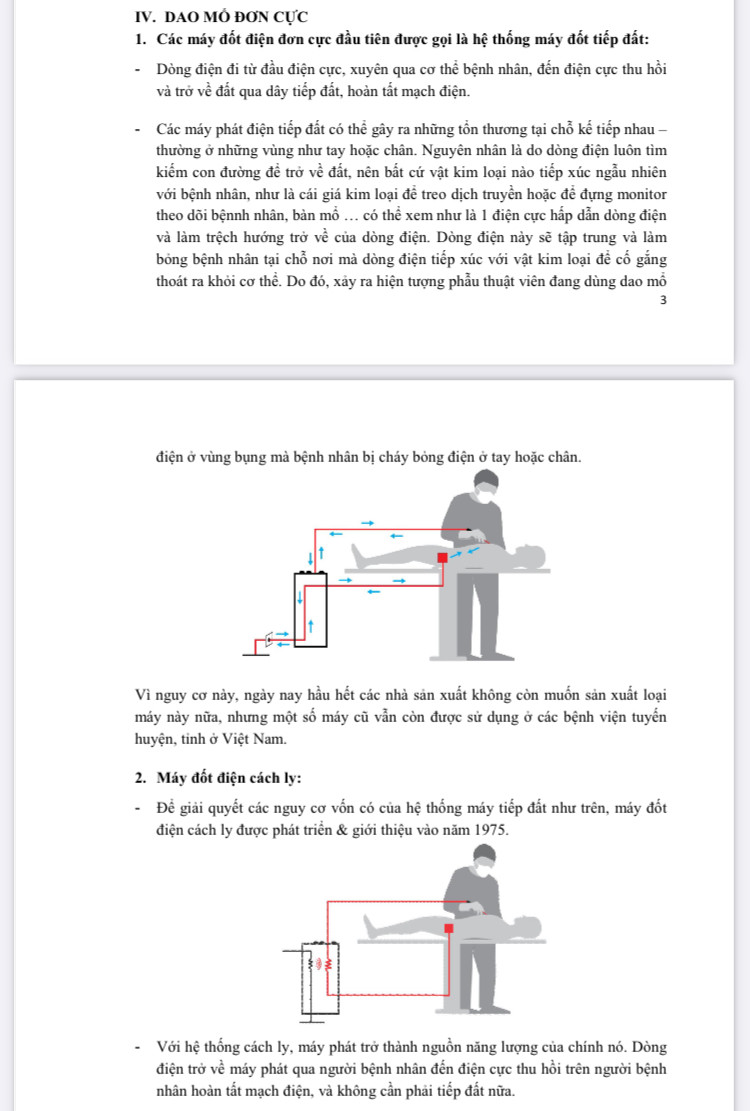 IV. DAO MỔ ĐƠN CỰC

1. Các máy đốt điện đơn cực đầu tiên được gọi là hệ thống máy đốt tiếp đất:

- Dòng điện đi từ đầu điện cực, xuyên qua cơ thể bệnh nhân, đến điện cực thu hồi và trở về đất qua dây tiếp đất, hoàn tất mạch điện.

- Các máy phát điện tiếp đất có thể gây ra những tổn thương tại chỗ kế tiếp nhau – thường ở những vùng như tay hoặc chân. Nguyên nhân là do dòng điện luôn tìm kiếm con đường để trở về đất, nên bất cứ vật kim loại nào tiếp xúc ngẫu nhiên với bệnh nhân, như là cái giá kim loại để treo dịch truyền hoặc để đựng monitor theo dõi bệnnh nhân, bàn mổ … có thể xem như là 1 điện cực hấp dẫn dòng điện và làm trệch hướng trở về của dòng điện. Dòng điện này sẽ tập trung và làm bỏng bệnh nhân tại chỗ nơi mà dòng điện tiếp xúc với vật kim loại để cố gắng thoát ra khỏi cơ thể. Do đó, xảy ra hiện tượng phẫu thuật viên đang dùng dao mổ

3

điện ở vùng bụng mà bệnh nhân bị cháy bỏng điện ở tay hoặc chân.

Vì nguy cơ này, ngày nay hầu hết các nhà sản xuất không còn muốn sản xuất loại máy này nữa, nhưng một số máy cũ vẫn còn được sử dụng ở các bệnh viện tuyến huyện, tỉnh ở Việt Nam.

2. Máy đốt điện cách ly:

- Để giải quyết các nguy cơ vốn có của hệ thống máy tiếp đất như trên, máy đốt điện cách ly được phát triển & giới thiệu vào năm 1975.

- Với hệ thống cách ly, máy phát trở thành nguồn năng lượng của chính nó. Dòng điện trở về máy phát qua người bệnh nhân đến điện cực thu hồi trên người bệnh nhân hoàn tất mạch điện, và không cần phải tiếp đất nữa.